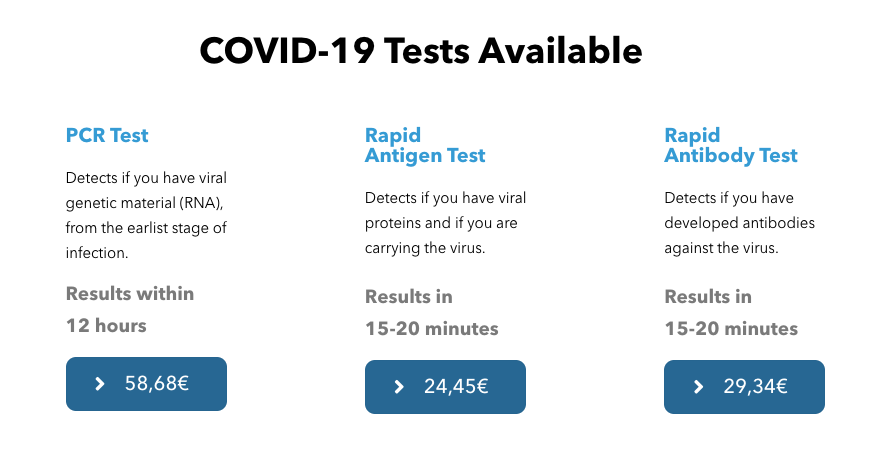 COVID-19 Tests Available

PCR Test

Detects if you have viral genetic material (RNA), from the earlist stage of infection.

Results within 12 hours

58,68€

Rapid Antigen Test

Detects if you have viral proteins and if you are carrying the virus.

Results in 15-20 minutes

24,45€

Rapid Antibody Test

Detects if you have developed antibodies against the virus.

Results in 15-20 minutes

29,34€